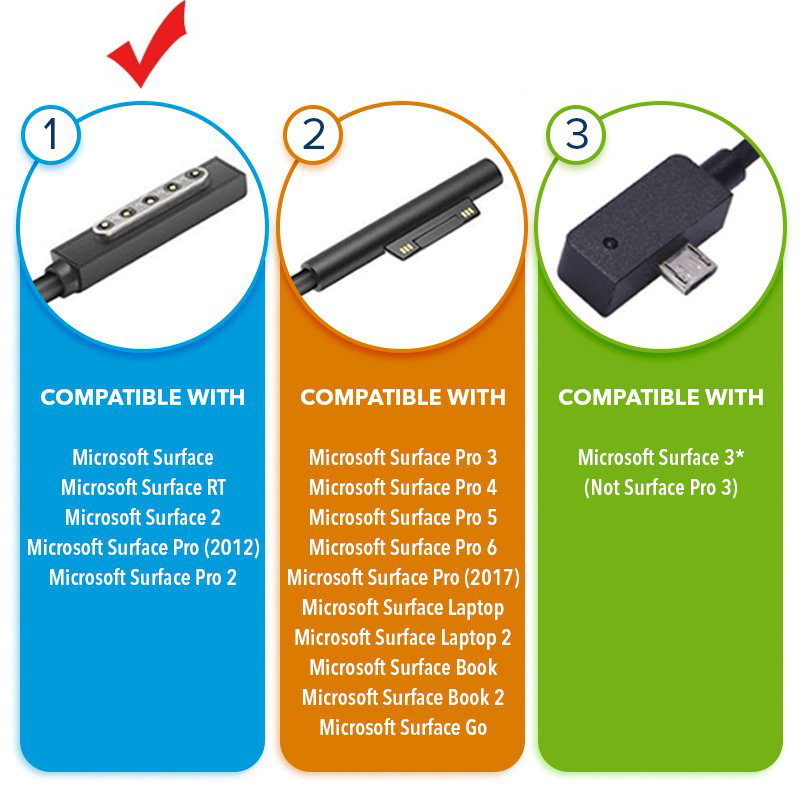 1

COMPATIBLE WITH

Microsoft Surface
Microsoft Surface RT
Microsoft Surface 2
Microsoft Surface Pro (2012)
Microsoft Surface Pro 2

2

COMPATIBLE WITH

Microsoft Surface Pro 3
Microsoft Surface Pro 4
Microsoft Surface Pro 5
Microsoft Surface Pro 6
Microsoft Surface Pro (2017)
Microsoft Surface Laptop
Microsoft Surface Laptop 2
Microsoft Surface Book
Microsoft Surface Book 2
Microsoft Surface Go

3

COMPATIBLE WITH

Microsoft Surface 3*
(Not Surface Pro 3)